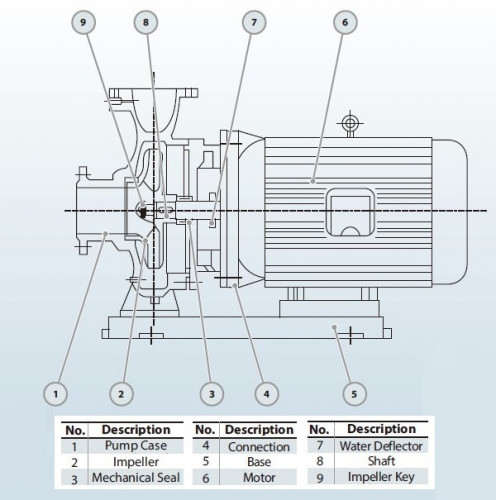 9 8 7 6

1 2 3 4 5

| No. | Description |
|---|---|
| 1 | Pump Case |
| 2 | Impeller |
| 3 | Mechanical Seal |

| No. | Description |
|---|---|
| 4 | Connection |
| 5 | Base |
| 6 | Motor |

| No. | Description |
|---|---|
| 7 | Water Deflector |
| 8 | Shaft |
| 9 | Impeller Key |