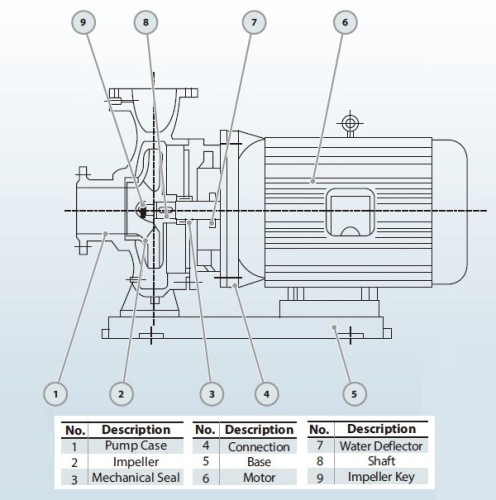 9
8
7
6
1
2
3
4
5

| No. | Description |
|---|---|
| 1 | Pump Case |
| 2 | Impeller |
| 3 | Mechanical Seal |

| No. | Description |
|---|---|
| 4 | Connection |
| 5 | Base |
| 6 | Motor |

| No. | Description |
|---|---|
| 7 | Water Deflector |
| 8 | Shaft |
| 9 | Impeller Key |