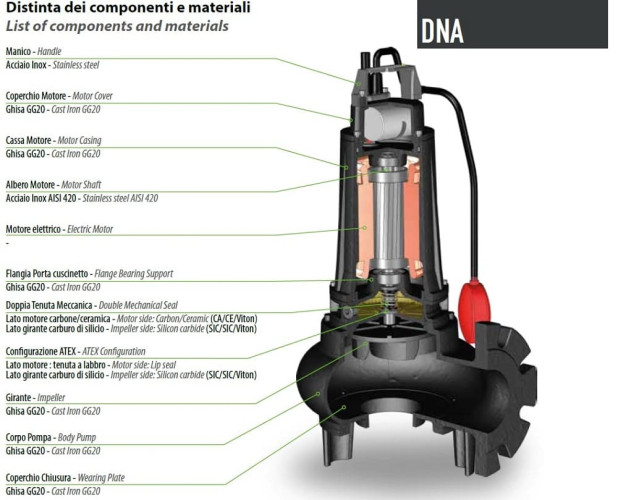 Distinta dei componenti e materiali
List of components and materials

DNA

Manico - Handle
Acciaio Inox - Stainless steel

Coperchio Motore - Motor Cover
Ghisa GG20 - Cast Iron GG20

Cassa Motore - Motor Casing
Ghisa GG20 - Cast Iron GG20

Albero Motore - Motor Shaft
Acciaio Inox AISI 420 - Stainless steel AISI 420

Motore elettrico - Electric Motor
-

Flangia Porta cuscinetto - Flange Bearing Support
Ghisa GG20 - Cast Iron GG20

Doppia Tenuta Meccanica - Double Mechanical Seal
Lato motore carbone/ceramica - Motor side: Carbon/Ceramic (CA/CE/Viton)
Lato girante carburo di silicio - Impeller side: Silicon carbide (SIC/SIC/Viton)

Configurazione ATEX - ATEX Configuration
Lato motore : tenuta a labbro - Motor side: Lip seal
Lato girante carburo di silicio - Impeller side: Silicon carbide (SIC/SIC/Viton)

Girante - Impeller
Ghisa GG20 - Cast Iron GG20

Corpo Pompa - Body Pump
Ghisa GG20 - Cast Iron GG20

Coperchio Chiusura - Wearing Plate
Ghisa GG20 - Cast Iron GG20