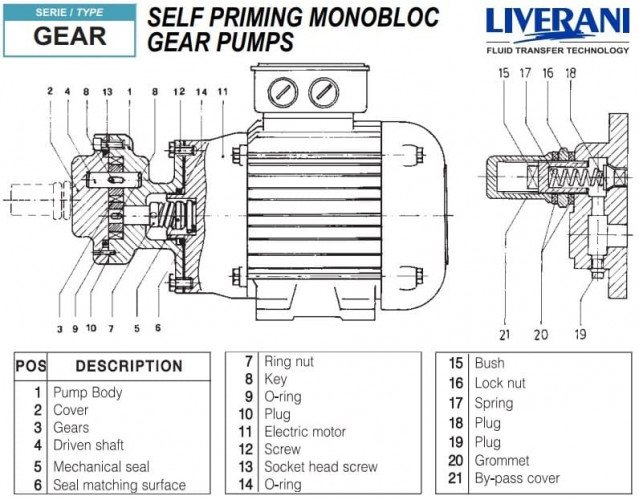 SERIE / TYPE
GEAR

SELF PRIMING MONOBLOC GEAR PUMPS

LIVERANI
FLUID TRANSFER TECHNOLOGY

2 4 8 13 1 8 12 14 11

3 9 10 7 5 6

15 17 16 18

21 20 19

| POS | DESCRIPTION |
|---|---|
| 1 | Pump Body |
| 2 | Cover |
| 3 | Gears |
| 4 | Driven shaft |
| 5 | Mechanical seal |
| 6 | Seal matching surface |

| | |
|---|---|
| 7 | Ring nut |
| 8 | Key |
| 9 | O-ring |
| 10 | Plug |
| 11 | Electric motor |
| 12 | Screw |
| 13 | Socket head screw |
| 14 | O-ring |

| | |
|---|---|
| 15 | Bush |
| 16 | Lock nut |
| 17 | Spring |
| 18 | Plug |
| 19 | Plug |
| 20 | Grommet |
| 21 | By-pass cover |