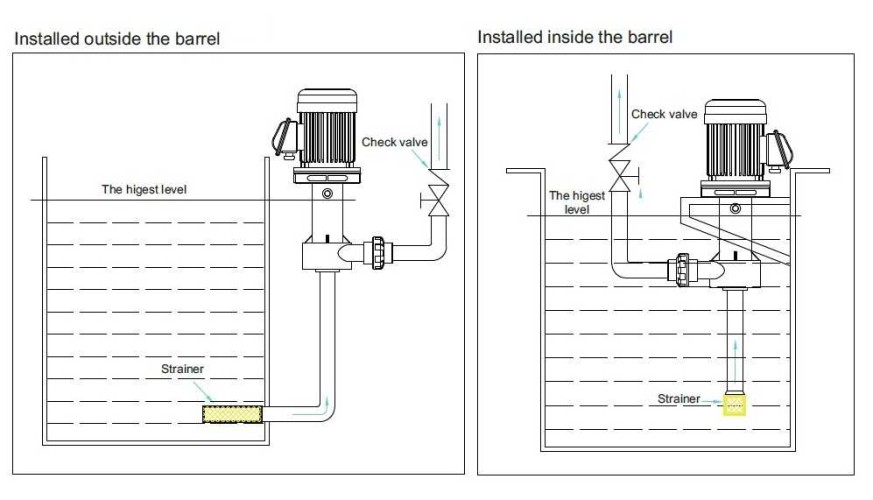 Installed outside the barrel

Check valve

The higest level

Strainer

Installed inside the barrel

Check valve

The higest level

Strainer