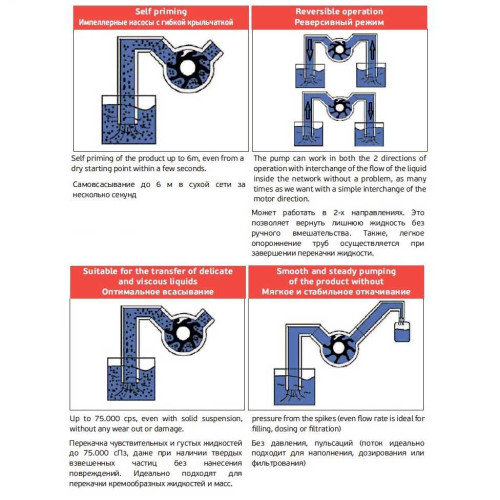 Self priming
Импеллерные насосы с гибкой крыльчаткой

Self priming of the product up to 6m, even from a dry starting point within a few seconds.

Самовсасывание до 6 м в сухой сети за несколько секунд

Reversible operation
Реверсивный режим

The pump can work in both the 2 directions of operation with interchange of the flow of the liquid inside the network without a problem, as many times as we want with a simple interchange of the motor direction.

Может работать в 2-х направлениях. Это позволяет вернуть лишнюю жидкость без ручного вмешательства. Также, легкое опорожнение труб осуществляется при завершении перекачки жидкости.

Suitable for the transfer of delicate and viscous liquids
Оптимальное всасывание

Up to 75.000 cps, even with solid suspension, without any wear out or damage.

Перекачка чувствительных и густых жидкостей до 75.000 сПз, даже при наличии твердых взвешенных частиц без нанесения повреждений. Идеально подходят для перекачки кремообразных жидкостей и масс.

Smooth and steady pumping of the product without
Мягкое и стабильное откачивание

pressure from the spikes (even flow rate is ideal for filling, dosing or filtration)

Без давления, пульсаций (поток идеально подходит для наполнения, дозирования или фильтрования)