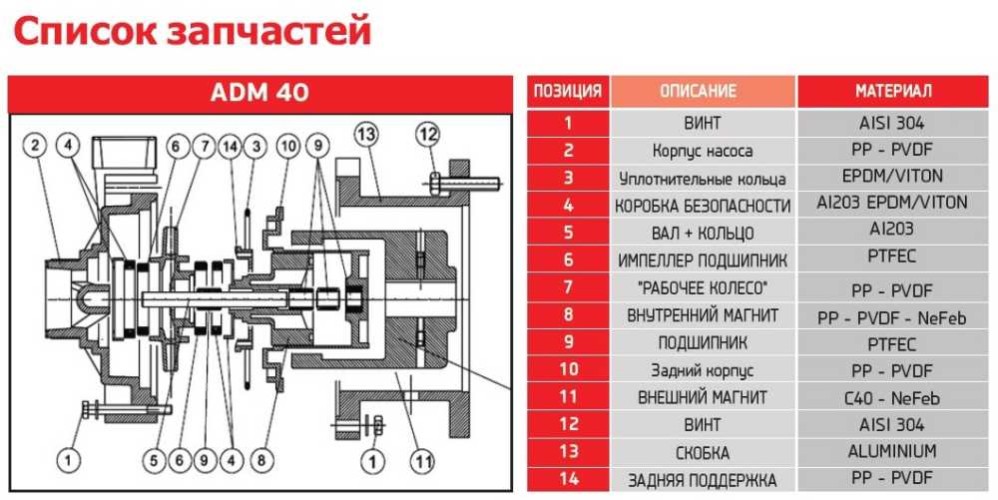 Список запчастей

ADM 40

2 4 6 7 14 3 10 9 13 12

1 5 6 9 4 8 1 11

| ПОЗИЦИЯ | ОПИСАНИЕ | МАТЕРИАЛ |
|---|---|---|
| 1 | ВИНТ | AISI 304 |
| 2 | Корпус насоса | PP - PVDF |
| 3 | Уплотнительные кольца | EPDM/VITON |
| 4 | КОРОБКА БЕЗОПАСНОСТИ | Al203 EPDM/VITON |
| 5 | ВАЛ + КОЛЬЦО | Al203 |
| 6 | ИМПЕЛЛЕР ПОДШИПНИК | PTFEC |
| 7 | "РАБОЧЕЕ КОЛЕСО" | PP - PVDF |
| 8 | ВНУТРЕННИЙ МАГНИТ | PP - PVDF - NeFeb |
| 9 | ПОДШИПНИК | PTFEC |
| 10 | Задний корпус | PP - PVDF |
| 11 | ВНЕШНИЙ МАГНИТ | C40 - NeFeb |
| 12 | ВИНТ | AISI 304 |
| 13 | СКОБКА | ALUMINIUM |
| 14 | ЗАДНЯЯ ПОДДЕРЖКА | PP - PVDF |