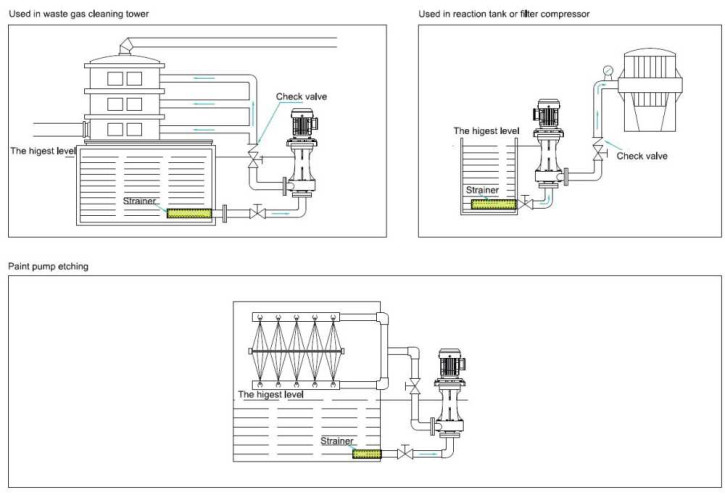 Used in waste gas cleaning tower

Check valve

The higest level

Strainer

Used in reaction tank or filter compressor

The higest level

Check valve

Strainer

Paint pump etching

The higest level

Strainer