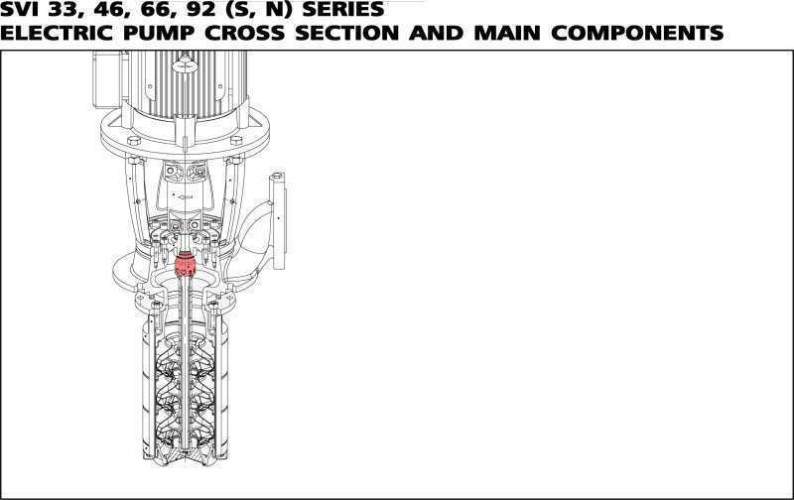 SVI 33, 46, 66, 92 (S, N) SERIES
ELECTRIC PUMP CROSS SECTION AND MAIN COMPONENTS