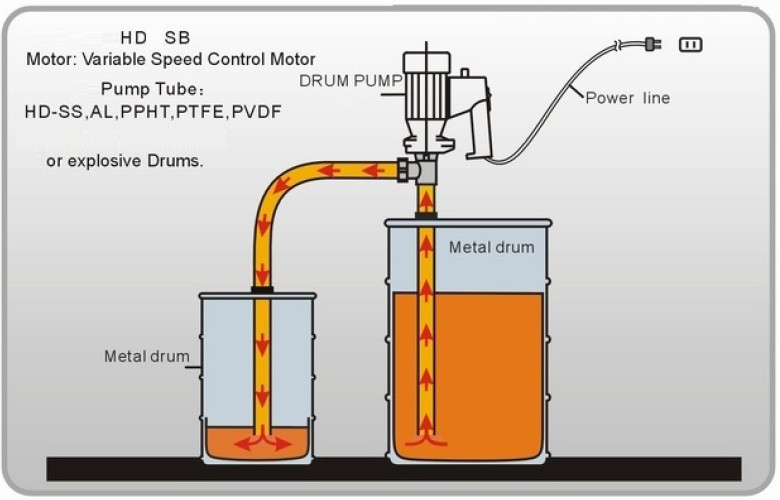 HD SB
Motor: Variable Speed Control Motor
Pump Tube:
HD-SS,AL,PPHT,PTFE,PVDF

or explosive Drums.

DRUM PUMP

Power line

Metal drum

Metal drum