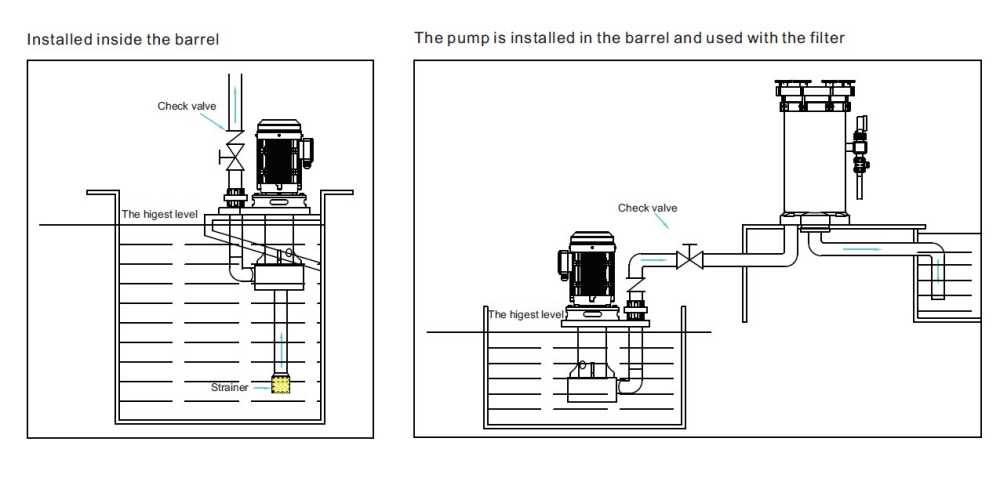 Installed inside the barrel

Check valve

The higest level

Strainer

The pump is installed in the barrel and used with the filter

Check valve

The higest level