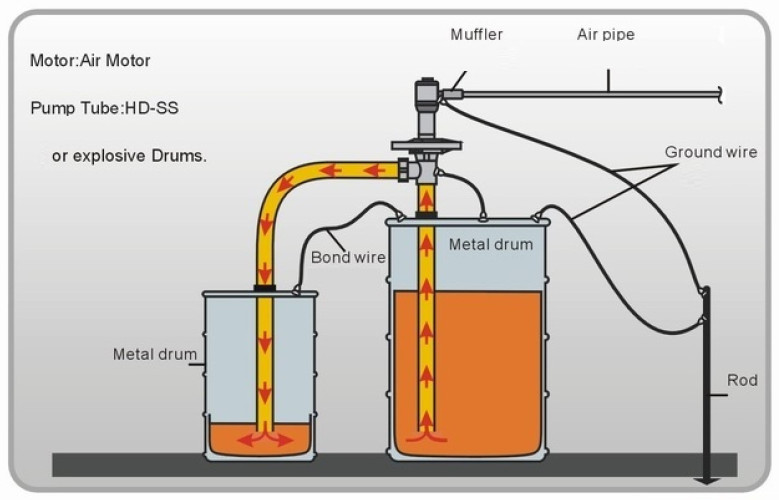 Motor:Air Motor

Pump Tube:HD-SS

or explosive Drums.

Muffler

Air pipe

Ground wire

Bond wire

Metal drum

Metal drum

Rod