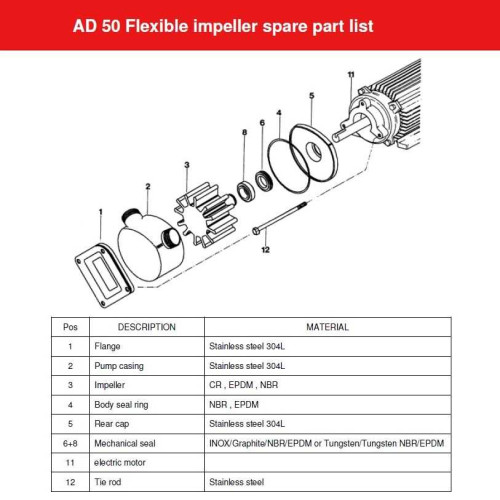 AD 50 Flexible impeller spare part list

11
5
4
6
8
3
2
1
12

| Pos | DESCRIPTION | MATERIAL |
|---|---|---|
| 1 | Flange | Stainless steel 304L |
| 2 | Pump casing | Stainless steel 304L |
| 3 | Impeller | CR , EPDM , NBR |
| 4 | Body seal ring | NBR , EPDM |
| 5 | Rear cap | Stainless steel 304L |
| 6+8 | Mechanical seal | INOX/Graphite/NBR/EPDM or Tungsten/Tungsten NBR/EPDM |
| 11 | electric motor | |
| 12 | Tie rod | Stainless steel |