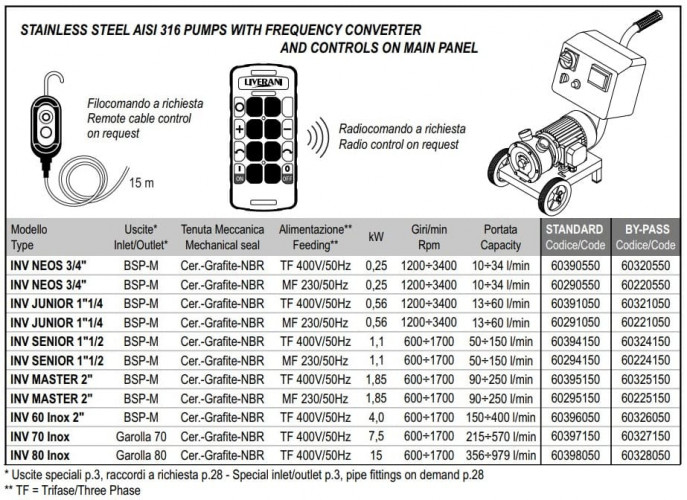 STAINLESS STEEL AISI 316 PUMPS WITH FREQUENCY CONVERTER AND CONTROLS ON MAIN PANEL

Filocomando a richiesta
Remote cable control
on request

15 m

LIVERANI

ON OFF

Radiocomando a richiesta
Radio control on request

| Modello Type | Uscite* Inlet/Outlet* | Tenuta Meccanica Mechanical seal | Alimentazione** Feeding** | kW | Giri/min Rpm | Portata Capacity | STANDARD Codice/Code | BY-PASS Codice/Code |
|---|---|---|---|---|---|---|---|---|
| INV NEOS 3/4" | BSP-M | Cer.-Grafite-NBR | TF 400V/50Hz | 0,25 | 1200÷3400 | 10÷34 l/min | 60390550 | 60320550 |
| INV NEOS 3/4" | BSP-M | Cer.-Grafite-NBR | MF 230/50Hz | 0,25 | 1200÷3400 | 10÷34 l/min | 60290550 | 60220550 |
| INV JUNIOR 1"1/4 | BSP-M | Cer.-Grafite-NBR | TF 400V/50Hz | 0,56 | 1200÷3400 | 13÷60 l/min | 60391050 | 60321050 |
| INV JUNIOR 1"1/4 | BSP-M | Cer.-Grafite-NBR | MF 230/50Hz | 0,56 | 1200÷3400 | 13÷60 l/min | 60291050 | 60221050 |
| INV SENIOR 1"1/2 | BSP-M | Cer.-Grafite-NBR | TF 400V/50Hz | 1,1 | 600÷1700 | 50÷150 l/min | 60394150 | 60324150 |
| INV SENIOR 1"1/2 | BSP-M | Cer.-Grafite-NBR | MF 230/50Hz | 1,1 | 600÷1700 | 50÷150 l/min | 60294150 | 60224150 |
| INV MASTER 2" | BSP-M | Cer.-Grafite-NBR | TF 400V/50Hz | 1,85 | 600÷1700 | 90÷250 l/min | 60395150 | 60325150 |
| INV MASTER 2" | BSP-M | Cer.-Grafite-NBR | MF 230/50Hz | 1,85 | 600÷1700 | 90÷250 l/min | 60295150 | 60225150 |
| INV 60 Inox 2" | BSP-M | Cer.-Grafite-NBR | TF 400V/50Hz | 4,0 | 600÷1700 | 150÷400 l/min | 60396050 | 60326050 |
| INV 70 Inox | Garolla 70 | Cer.-Grafite-NBR | TF 400V/50Hz | 7,5 | 600÷1700 | 215÷570 l/min | 60397150 | 60327150 |
| INV 80 Inox | Garolla 80 | Cer.-Grafite-NBR | TF 400V/50Hz | 15 | 600÷1700 | 356÷979 l/min | 60398050 | 60328050 |

* Uscite speciali p.3, raccordi a richiesta p.28 - Special inlet/outlet p.3, pipe fittings on demand p.28
** TF = Trifase/Three Phase