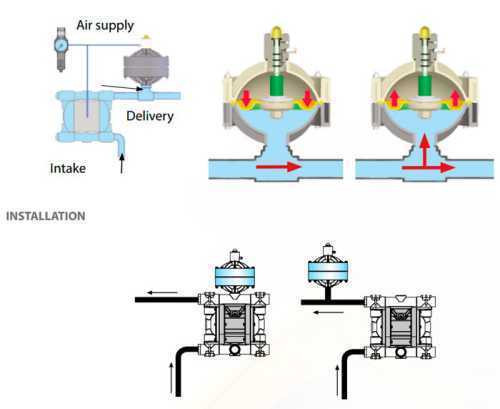 Air supply

Delivery

Intake

INSTALLATION