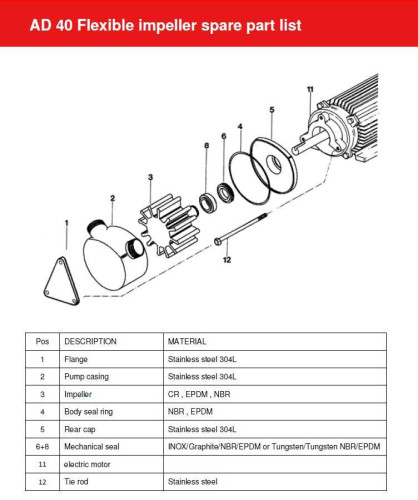 AD 40 Flexible impeller spare part list

11
5
4
6
8
3
2
1
12

| Pos | DESCRIPTION | MATERIAL |
|---|---|---|
| 1 | Flange | Stainless steel 304L |
| 2 | Pump casing | Stainless steel 304L |
| 3 | Impeller | CR , EPDM , NBR |
| 4 | Body seal ring | NBR , EPDM |
| 5 | Rear cap | Stainless steel 304L |
| 6+8 | Mechanical seal | INOX/Graphite/NBR/EPDM or Tungsten/Tungsten NBR/EPDM |
| 11 | electric motor | |
| 12 | Tie rod | Stainless steel |