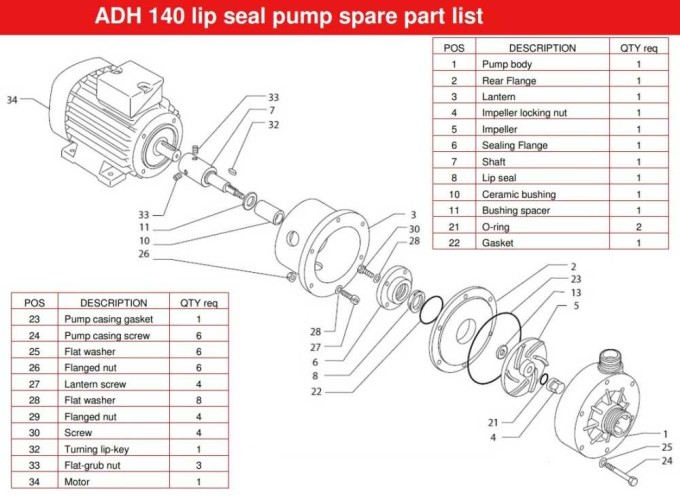 ADH 140 lip seal pump spare part list

| POS | DESCRIPTION | QTY req |
|---|---|---|
| 1 | Pump body | 1 |
| 2 | Rear Flange | 1 |
| 3 | Lantern | 1 |
| 4 | Impeller locking nut | 1 |
| 5 | Impeller | 1 |
| 6 | Sealing Flange | 1 |
| 7 | Shaft | 1 |
| 8 | Lip seal | 1 |
| 10 | Ceramic bushing | 1 |
| 11 | Bushing spacer | 1 |
| 21 | O-ring | 2 |
| 22 | Gasket | 1 |

34
33
7
32
33
11
10
26
3
30
28
2
23
13
5
28
27
6
8
22
21
4
1
25
24

| POS | DESCRIPTION | QTY req |
|---|---|---|
| 23 | Pump casing gasket | 1 |
| 24 | Pump casing screw | 6 |
| 25 | Flat washer | 6 |
| 26 | Flanged nut | 6 |
| 27 | Lantern screw | 4 |
| 28 | Flat washer | 8 |
| 29 | Flanged nut | 4 |
| 30 | Screw | 4 |
| 32 | Turning lip-key | 1 |
| 33 | Flat-grub nut | 3 |
| 34 | Motor | 1 |