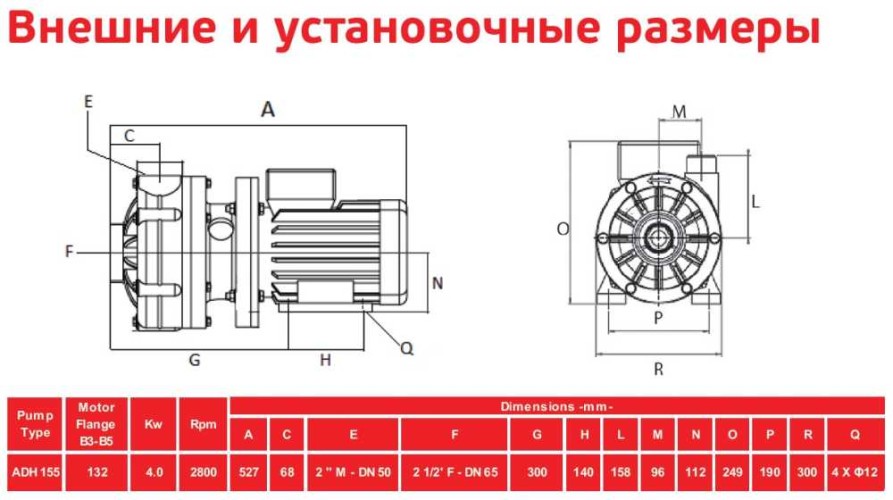 Внешние и установочные размеры

E
A
C
F
N
G
H
Q
M
L
O
P
R

| Pump Type | Motor Flange B3-B5 | Kw | Rpm | Dimensions -mm- | | | | | | | | | | | | |
|---|---|---|---|---|---|---|---|---|---|---|---|---|---|---|---|---|
| | | | | A | C | E | F | G | H | L | M | N | O | P | R | Q |
| ADH 155 | 132 | 4.0 | 2800 | 527 | 68 | 2 " M - DN 50 | 2 1/2' F - DN 65 | 300 | 140 | 158 | 96 | 112 | 249 | 190 | 300 | 4 X Φ12 |