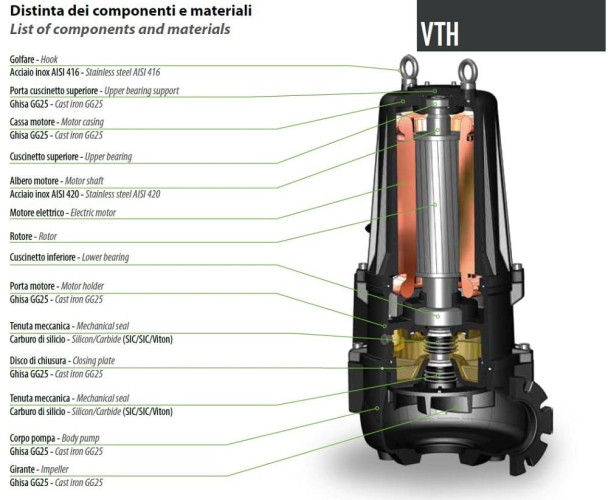 Distinta dei componenti e materiali
List of components and materials

VTH

Golfare - Hook
Acciaio inox AISI 416 - Stainless steel AISI 416

Porta cuscinetto superiore - Upper bearing support
Ghisa GG25 - Cast iron GG25

Cassa motore - Motor casing
Ghisa GG25 - Cast iron GG25

Cuscinetto superiore - Upper bearing

Albero motore - Motor shaft
Acciaio inox AISI 420 - Stainless steel AISI 420

Motore elettrico - Electric motor

Rotore - Rotor

Cuscinetto inferiore - Lower bearing

Porta motore - Motor holder
Ghisa GG25 - Cast iron GG25

Tenuta meccanica - Mechanical seal
Carburo di silicio - Silicon/Carbide (SIC/SIC/Viton)

Disco di chiusura - Closing plate
Ghisa GG25 - Cast iron GG25

Tenuta meccanica - Mechanical seal
Carburo di silicio - Silicon/Carbide (SIC/SIC/Viton)

Corpo pompa - Body pump
Ghisa GG25 - Cast iron GG25

Girante - Impeller
Ghisa GG25 - Cast iron GG25