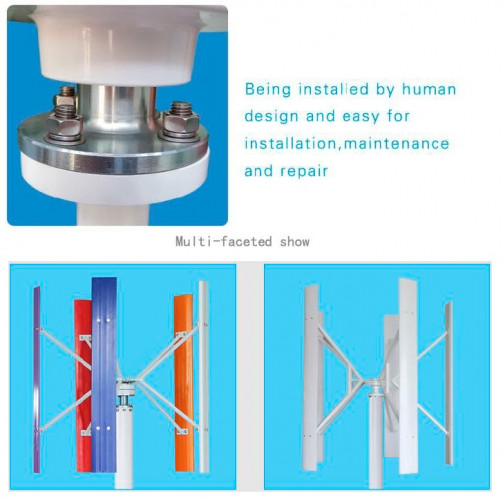 Being installed by human design and easy for installation,maintenance and repair

Multi-faceted show