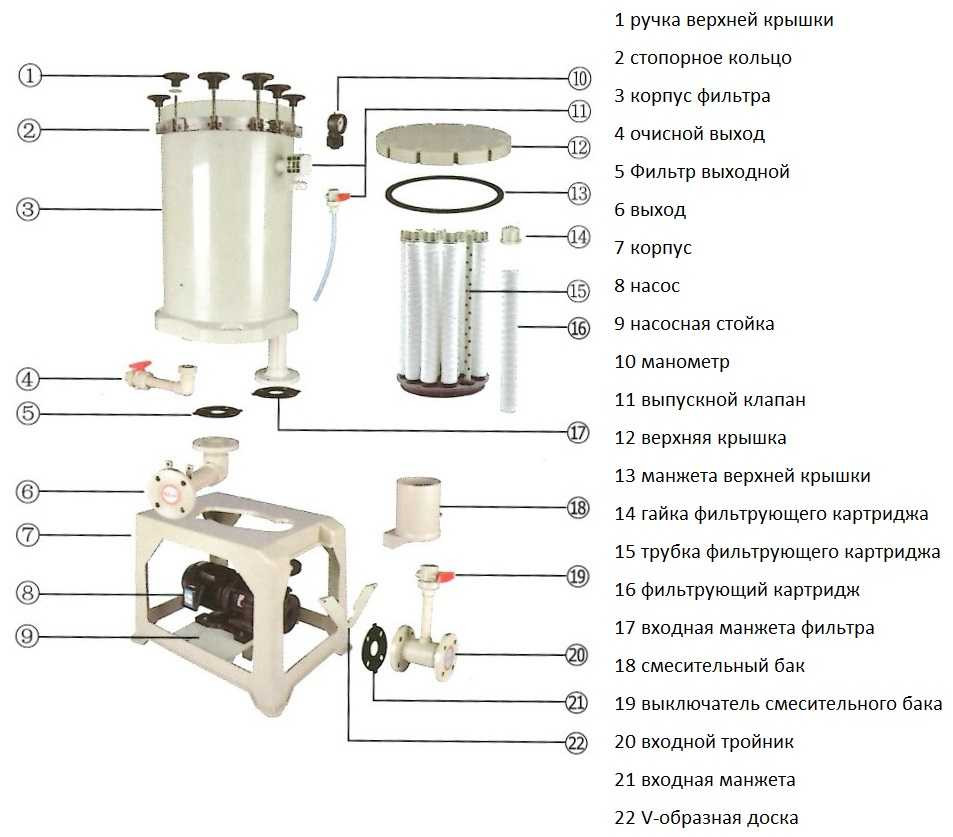 ①
②
③
④
⑤
⑥
⑦
⑧
⑨
⑩
⑪
⑫
⑬
⑭
⑮
⑯
⑰
⑱
⑲
⑳
㉑
㉒

1 ручка верхней крышки
2 стопорное кольцо
3 корпус фильтра
4 очисной выход
5 Фильтр выходной
6 выход
7 корпус
8 насос
9 насосная стойка
10 манометр
11 выпускной клапан
12 верхняя крышка
13 манжета верхней крышки
14 гайка фильтрующего картриджа
15 трубка фильтрующего картриджа
16 фильтрующий картридж
17 входная манжета фильтра
18 смесительный бак
19 выключатель смесительного бака
20 входной тройник
21 входная манжета
22 V-образная доска