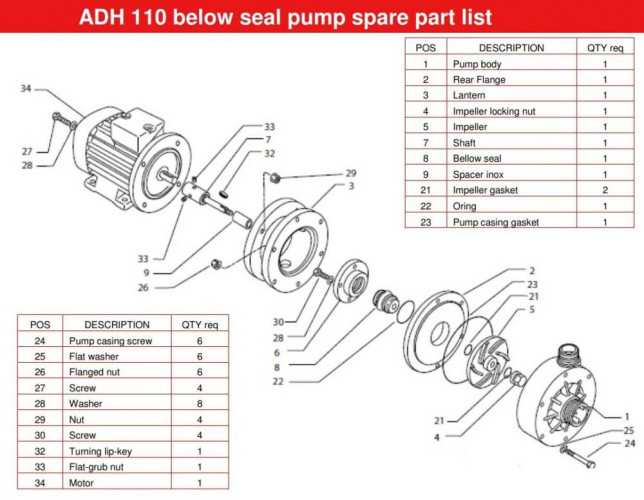 ADH 110 below seal pump spare part list

| POS | DESCRIPTION | QTY req |
|---|---|---|
| 1 | Pump body | 1 |
| 2 | Rear Flange | 1 |
| 3 | Lantern | 1 |
| 4 | Impeller locking nut | 1 |
| 5 | Impeller | 1 |
| 7 | Shaft | 1 |
| 8 | Bellow seal | 1 |
| 9 | Spacer inox | 1 |
| 21 | Impeller gasket | 2 |
| 22 | Oring | 1 |
| 23 | Pump casing gasket | 1 |

34
27
28
33
7
32
29
3
33
9
26
30
28
6
8
22
2
23
21
5
21
4
1
25
24

| POS | DESCRIPTION | QTY req |
|---|---|---|
| 24 | Pump casing screw | 6 |
| 25 | Flat washer | 6 |
| 26 | Flanged nut | 6 |
| 27 | Screw | 4 |
| 28 | Washer | 8 |
| 29 | Nut | 4 |
| 30 | Screw | 4 |
| 32 | Turning lip-key | 1 |
| 33 | Flat-grub nut | 1 |
| 34 | Motor | 1 |