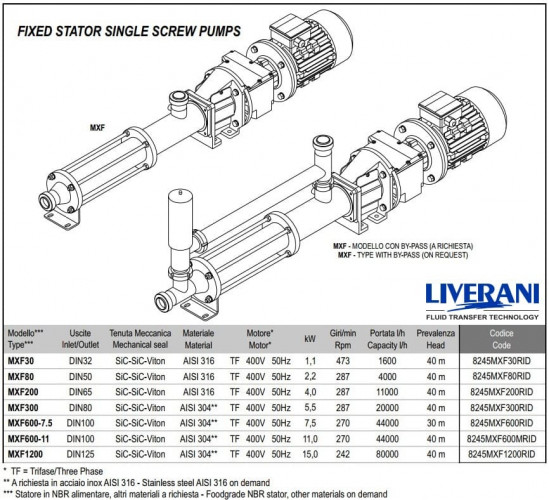 FIXED STATOR SINGLE SCREW PUMPS

MXF

MXF - MODELLO CON BY-PASS (A RICHIESTA)
MXF - TYPE WITH BY-PASS (ON REQUEST)

LIVERANI
FLUID TRANSFER TECHNOLOGY

| Modello*** Type*** | Uscite Inlet/Outlet | Tenuta Meccanica Mechanical seal | Materiale Material | Motore* Motor* | kW | Giri/min Rpm | Portata l/h Capacity l/h | Prevalenza Head | Codice Code |
|---|---|---|---|---|---|---|---|---|---|
| MXF30 | DIN32 | SiC-SiC-Viton | AISI 316 | TF 400V 50Hz | 1,1 | 473 | 1600 | 40 m | 8245MXF30RID |
| MXF80 | DIN50 | SiC-SiC-Viton | AISI 316 | TF 400V 50Hz | 2,2 | 287 | 4000 | 40 m | 8245MXF80RID |
| MXF200 | DIN65 | SiC-SiC-Viton | AISI 316 | TF 400V 50Hz | 4,0 | 287 | 11000 | 40 m | 8245MXF200RID |
| MXF300 | DIN80 | SiC-SiC-Viton | AISI 304** | TF 400V 50Hz | 5,5 | 287 | 20000 | 40 m | 8245MXF300RID |
| MXF600-7.5 | DIN100 | SiC-SiC-Viton | AISI 304** | TF 400V 50Hz | 7,5 | 270 | 44000 | 30 m | 8245MXF600RID |
| MXF600-11 | DIN100 | SiC-SiC-Viton | AISI 304** | TF 400V 50Hz | 11,0 | 270 | 44000 | 40 m | 8245MXF600MRID |
| MXF1200 | DIN125 | SiC-SiC-Viton | AISI 304** | TF 400V 50Hz | 15,0 | 242 | 80000 | 40 m | 8245MXF1200RID |

* TF = Trifase/Three Phase
** A richiesta in acciaio inox AISI 316 - Stainless steel AISI 316 on demand
*** Statore in NBR alimentare, altri materiali a richiesta - Foodgrade NBR stator, other materials on demand