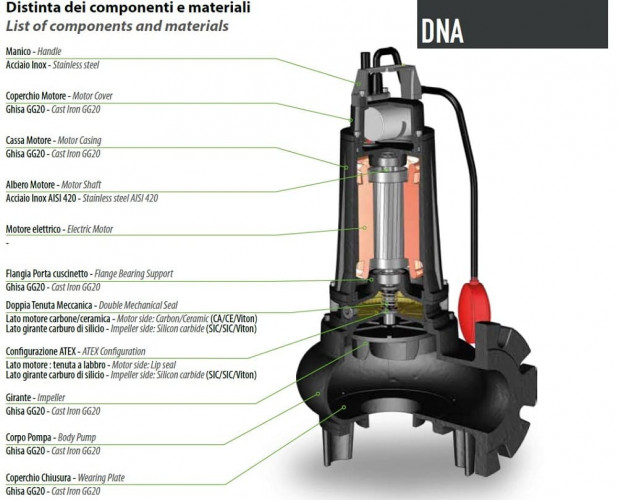 Distinta dei componenti e materiali
List of components and materials

DNA

Manico - Handle
Acciaio Inox - Stainless steel

Coperchio Motore - Motor Cover
Ghisa GG20 - Cast Iron GG20

Cassa Motore - Motor Casing
Ghisa GG20 - Cast Iron GG20

Albero Motore - Motor Shaft
Acciaio Inox AISI 420 - Stainless steel AISI 420

Motore elettrico - Electric Motor
-

Flangia Porta cuscinetto - Flange Bearing Support
Ghisa GG20 - Cast Iron GG20

Doppia Tenuta Meccanica - Double Mechanical Seal
Lato motore carbone/ceramica - Motor side: Carbon/Ceramic (CA/CE/Viton)
Lato girante carburo di silicio - Impeller side: Silicon carbide (SIC/SIC/Viton)

Configurazione ATEX - ATEX Configuration
Lato motore : tenuta a labbro - Motor side: Lip seal
Lato girante carburo di silicio - Impeller side: Silicon carbide (SIC/SIC/Viton)

Girante - Impeller
Ghisa GG20 - Cast Iron GG20

Corpo Pompa - Body Pump
Ghisa GG20 - Cast Iron GG20

Coperchio Chiusura - Wearing Plate
Ghisa GG20 - Cast Iron GG20